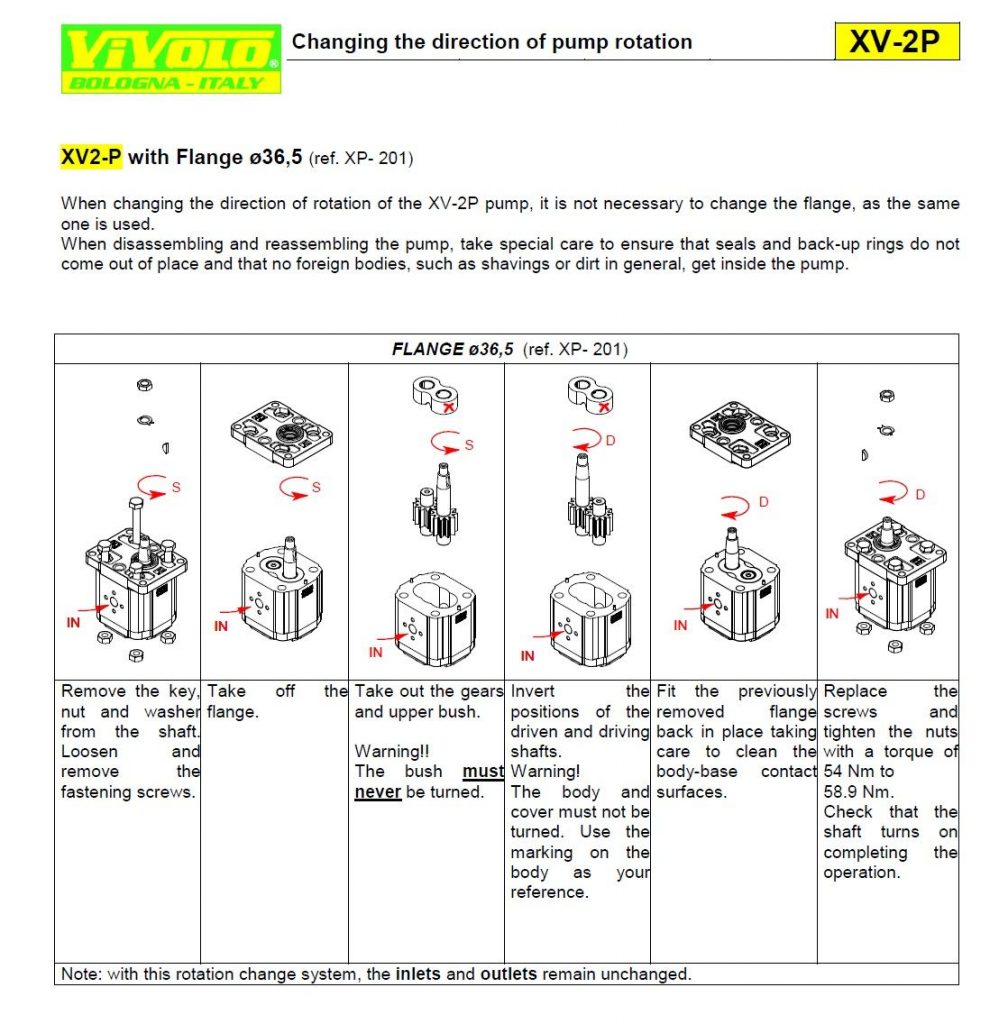 ViVOLO®
BOLOGNA - ITALY

Changing the direction of pump rotation

XV-2P

XV2-P with Flange ø36,5 (ref. XP- 201)

When changing the direction of rotation of the XV-2P pump, it is not necessary to change the flange, as the same one is used.
When disassembling and reassembling the pump, take special care to ensure that seals and back-up rings do not come out of place and that no foreign bodies, such as shavings or dirt in general, get inside the pump.

FLANGE ø36,5 (ref. XP- 201)

| S IN | S IN | S IN | D IN | D IN | D IN |
|---|---|---|---|---|---|
| Remove the key, nut and washer from the shaft. Loosen and remove the fastening screws. | Take off the flange. | Take out the gears and upper bush. Warning!! The bush must never be turned. | Invert the positions of the driven and driving shafts. Warning! The body and cover must not be turned. Use the marking on the body as your reference. | Fit the previously removed flange back in place taking care to clean the body-base contact surfaces. | Replace the screws and tighten the nuts with a torque of 54 Nm to 58.9 Nm. Check that the shaft turns on completing the operation. |

Note: with this rotation change system, the inlets and outlets remain unchanged.